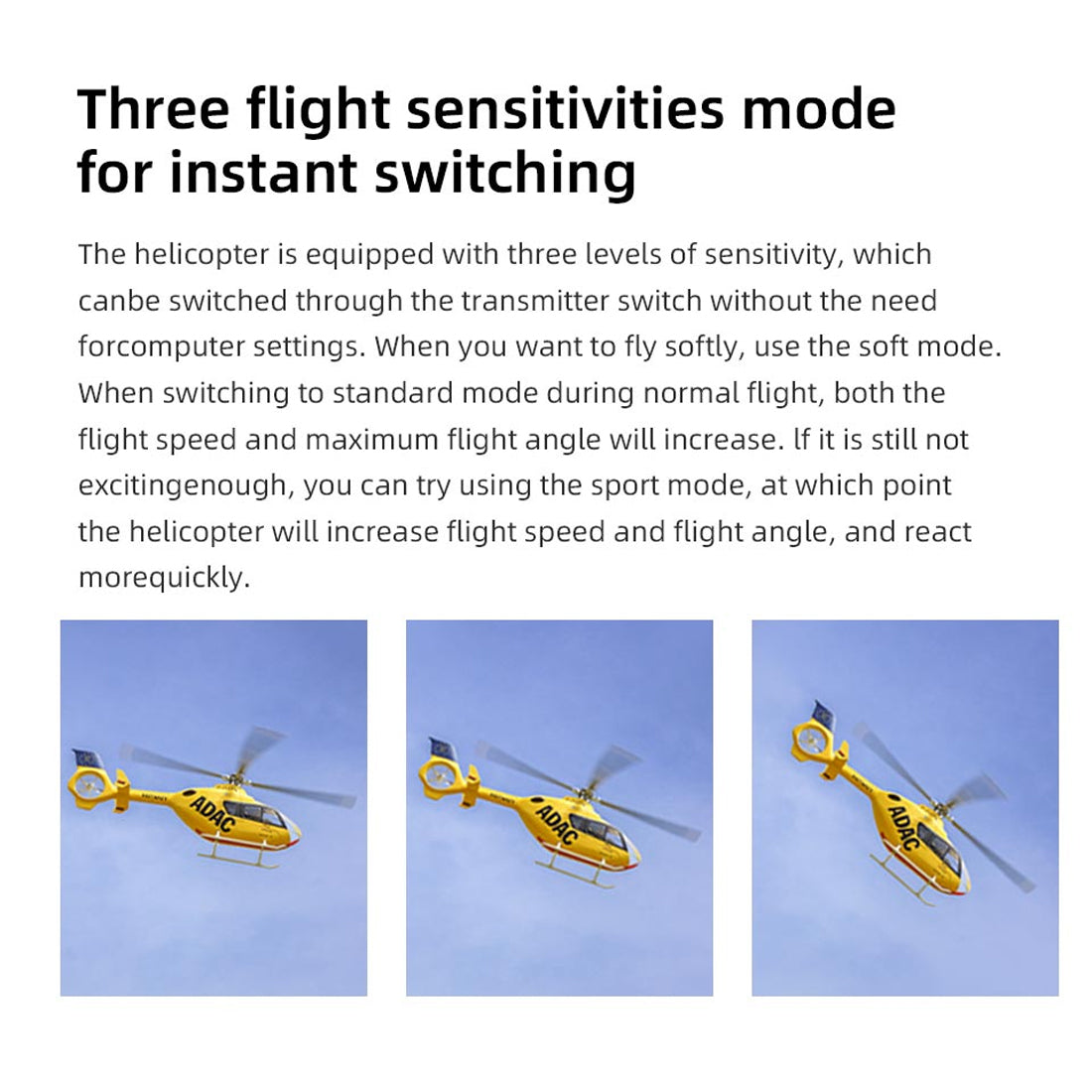 Three flight sensitivities mode for instant switching

The helicopter is equipped with three levels of sensitivity, which canbe switched through the transmitter switch without the need forcomputer settings. When you want to fly softly, use the soft mode. When switching to standard mode during normal flight, both the flight speed and maximum flight angle will increase. lf it is still not excitingenough, you can try using the sport mode, at which point the helicopter will increase flight speed and flight angle, and react morequickly.

ADAC

ADAC

ADAC