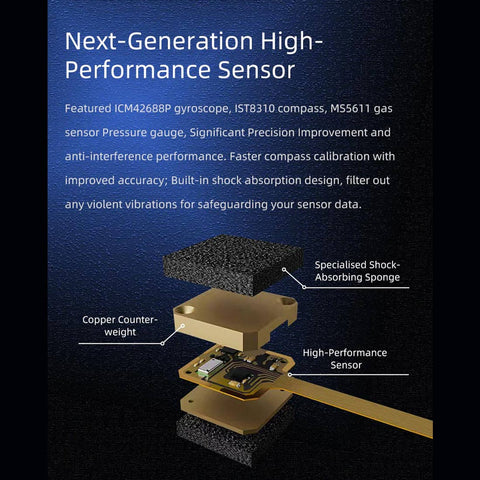 Next-Generation High-Performance Sensor

Featured ICM42688P gyroscope, IST8310 compass, MS5611 gas sensor Pressure gauge, Significant Precision Improvement and anti-interference performance. Faster compass calibration with improved accuracy; Built-in shock absorption design, filter out any violent vibrations for safeguarding your sensor data.

Specialised Shock-Absorbing Sponge

Copper Counter-weight

High-Performance Sensor